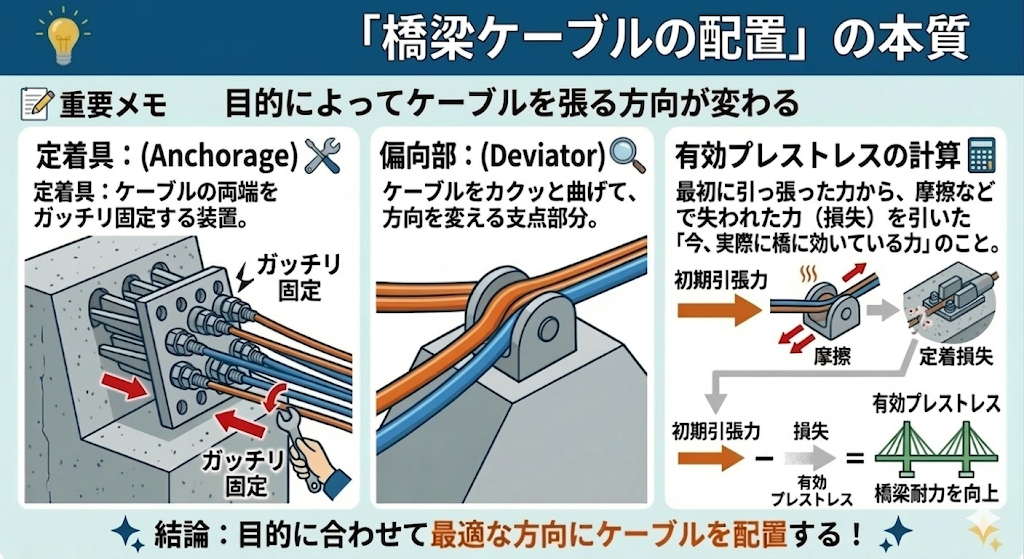 「橋梁ケーブルの配置」の本質

重要メモ　目的によってケーブルを張る方向が変わる

定着具：(Anchorage)

定着具：ケーブルの両端をガッチリ固定する装置。

ガッチリ固定

ガッチリ固定

偏向部：(Deviator)

ケーブルをカクッと曲げて、方向を変える支点部分。

有効プレストレスの計算

最初に引っ張った力から、摩擦などで失われた力（損失）を引いた「今、実際に橋に効いている力」のこと。

初期引張力

摩擦

定着損失

初期引張力 − 損失 = 有効プレストレス

有効プレストレス

橋梁耐力を向上

結論：目的に合わせて最適な方向にケーブルを配置する！